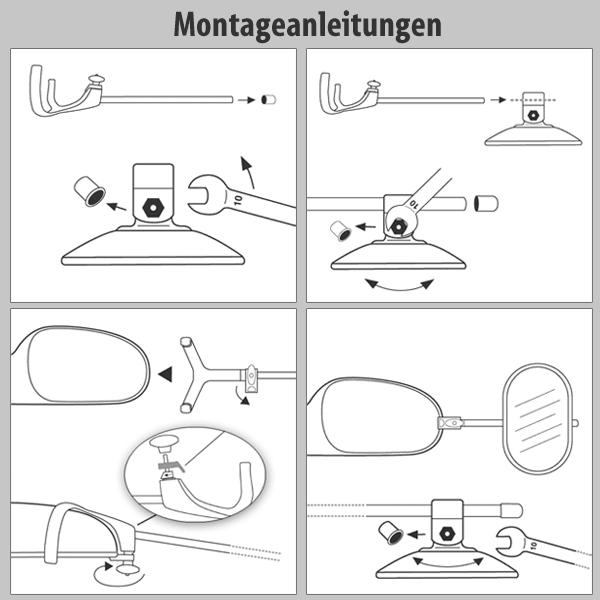 Montageanleitungen

10

10

10